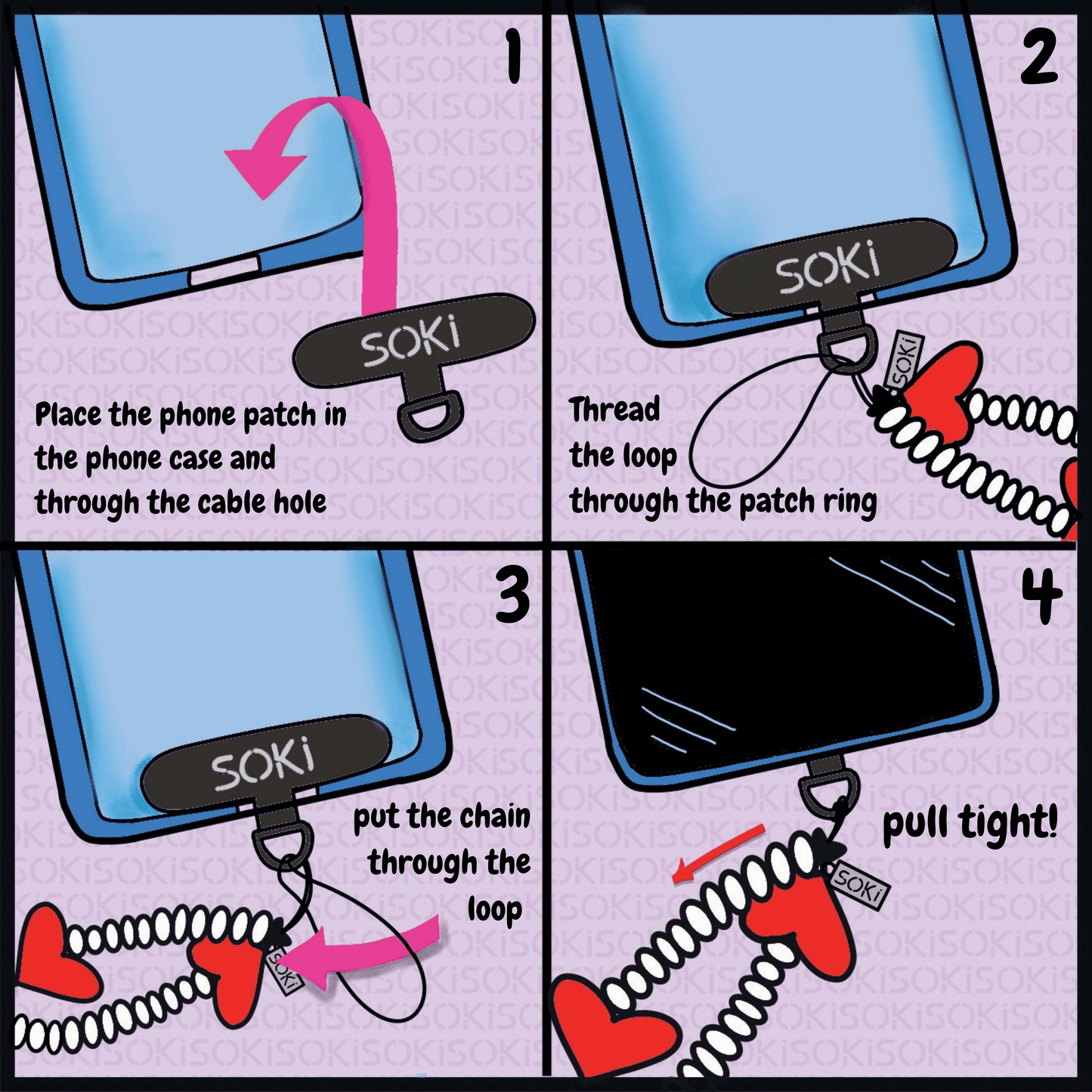 1

SOKi

Place the phone patch in the phone case and through the cable hole

2

SOKi

SOKi

Thread the loop through the patch ring

3

SOKi

SOKi

put the chain through the loop

4

SOKi

pull tight!